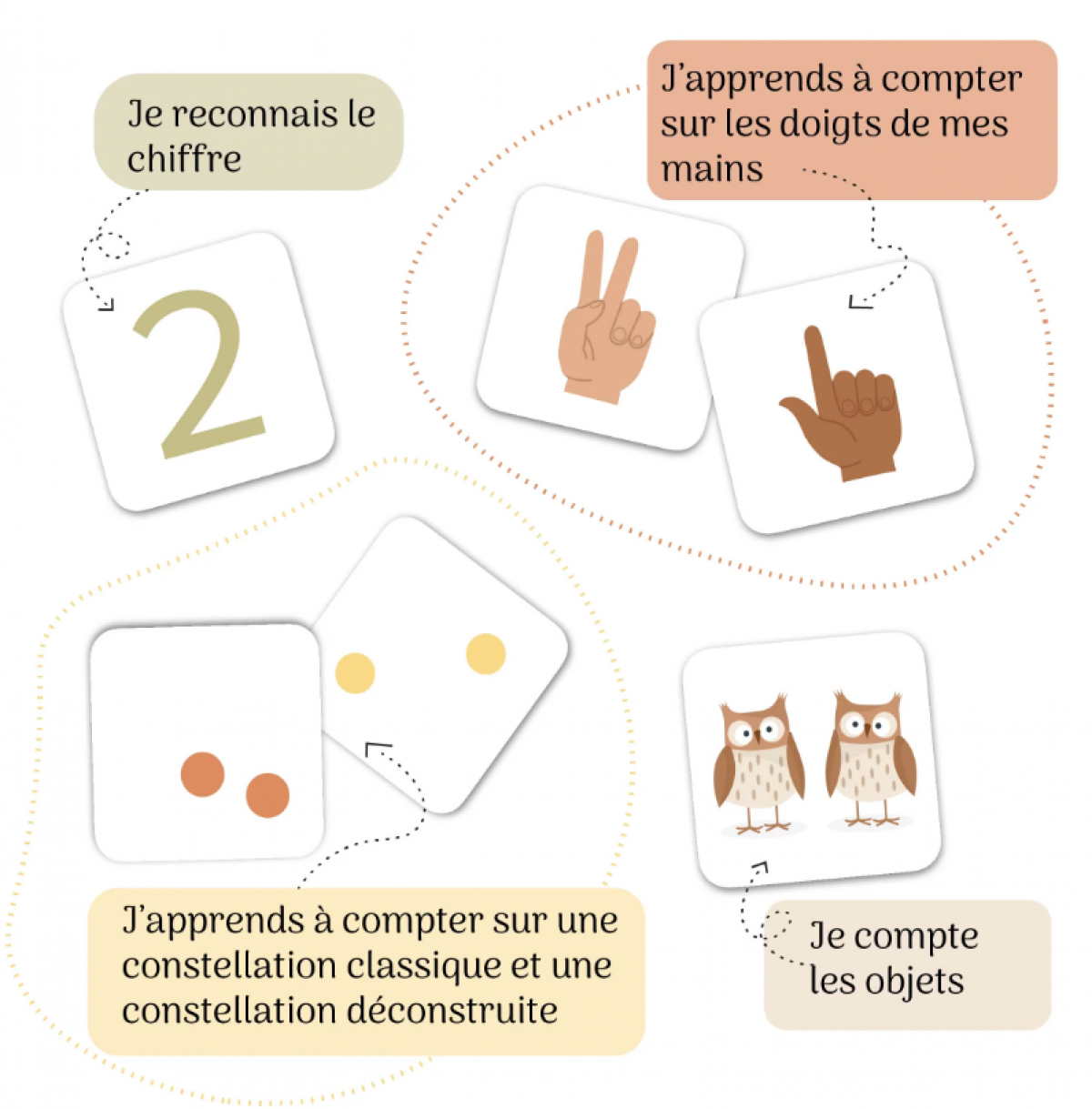 Je reconnais le chiffre

J'apprends à compter sur les doigts de mes mains

2

J'apprends à compter sur une constellation classique et une constellation déconstruite

Je compte les objets